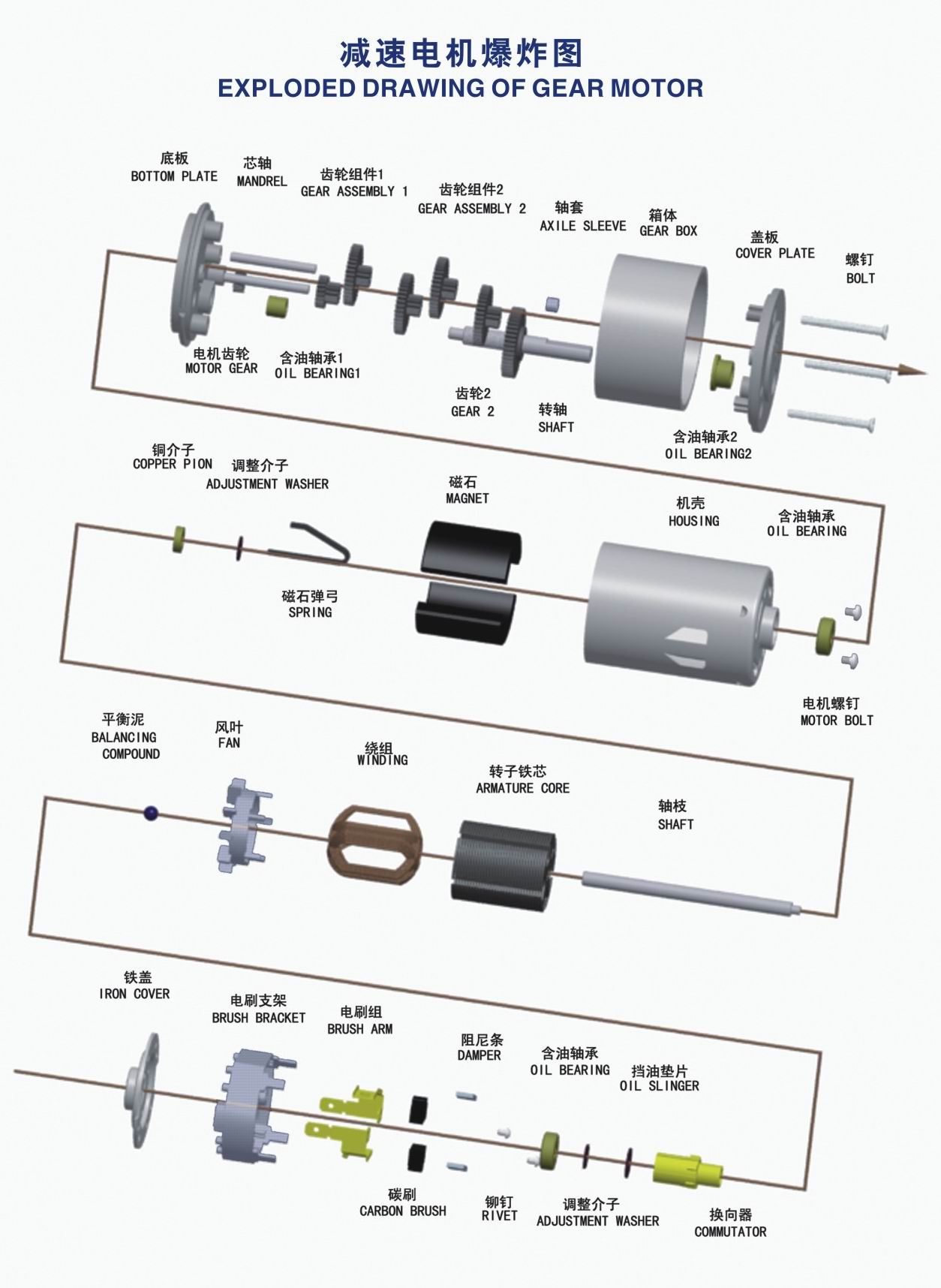 减速电机爆炸图
EXPLODED DRAWING OF GEAR MOTOR

底板
BOTTOM PLATE
芯轴
MANDREL
齿轮组件1
GEAR ASSEMBLY 1
齿轮组件2
GEAR ASSEMBLY 2
轴套
AXILE SLEEVE
箱体
GEAR BOX
盖板
COVER PLATE
螺钉
BOLT
电机齿轮
MOTOR GEAR
含油轴承1
OIL BEARING1
齿轮2
GEAR 2
转轴
SHAFT
含油轴承2
OIL BEARING2

铜介子
COPPER PION
调整介子
ADJUSTMENT WASHER
磁石
MAGNET
机壳
HOUSING
含油轴承
OIL BEARING
磁石弹弓
SPRING
电机螺钉
MOTOR BOLT

平衡泥
BALANCING COMPOUND
风叶
FAN
绕组
WINDING
转子铁芯
ARMATURE CORE
轴枝
SHAFT

铁盖
IRON COVER
电刷支架
BRUSH BRACKET
电刷组
BRUSH ARM
阻尼条
DAMPER
含油轴承
OIL BEARING
挡油垫片
OIL SLINGER
碳刷
CARBON BRUSH
铆钉
RIVET
调整介子
ADJUSTMENT WASHER
换向器
COMMUTATOR